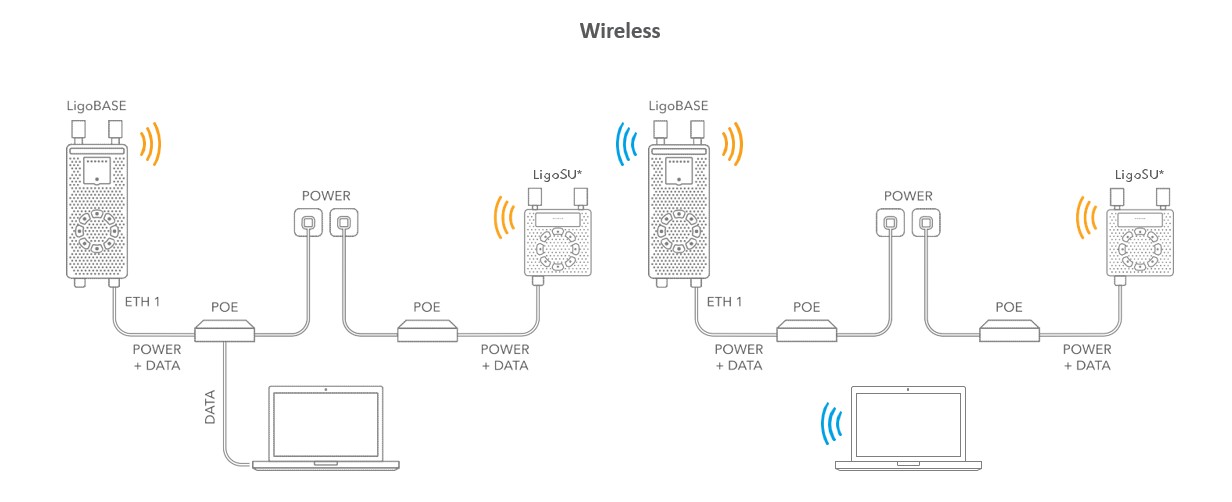 Wireless

LigoBASE

POWER

LigoSU*

ETH 1

POE

POE

POWER + DATA

POWER + DATA

DATA

LigoBASE

POWER

LigoSU*

ETH 1

POE

POE

POWER + DATA

POWER + DATA